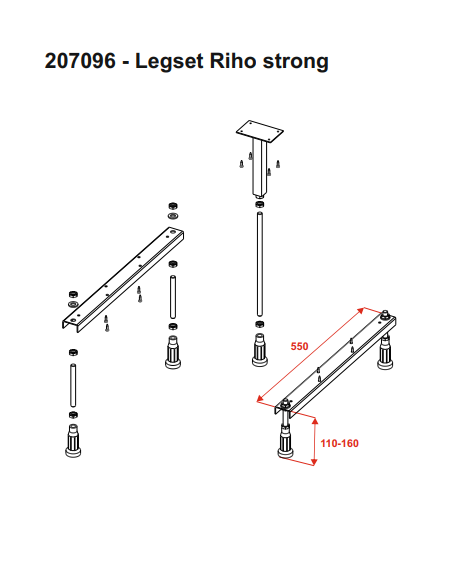 207096 - Legset Riho strong

550

110-160