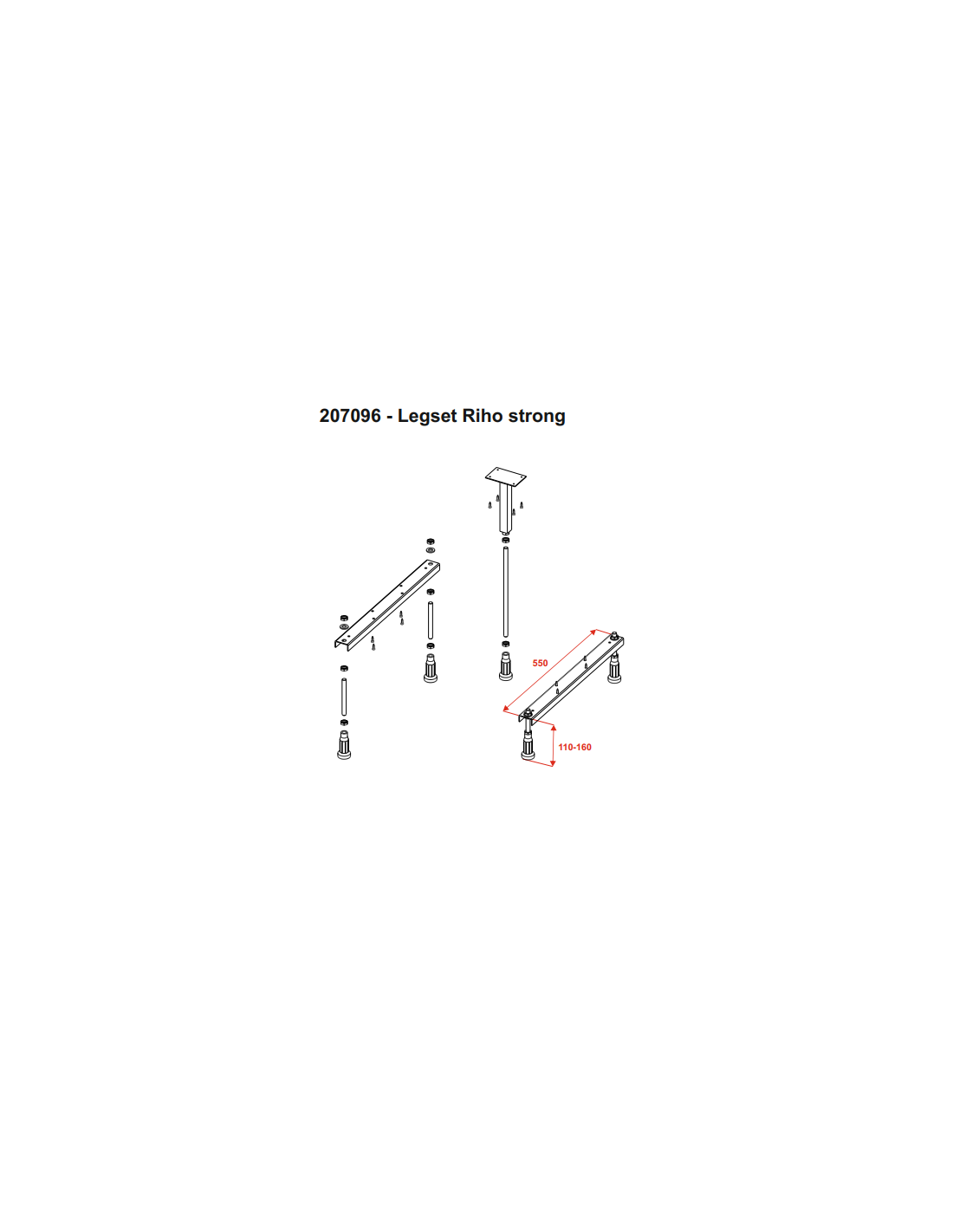 207096 - Legset Riho strong

550

110-160