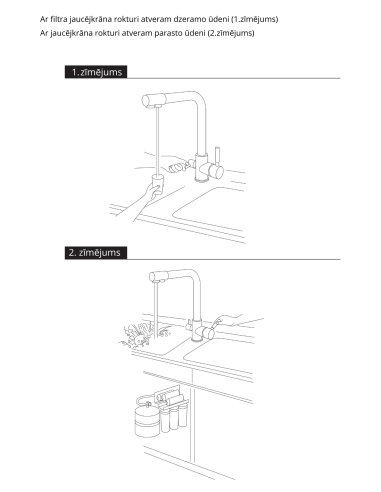 Ar filtra jaucējkrāna rokturi atveram dzeramo ūdeni (1.zīmējums)
Ar jaucējkrāna rokturi atveram parasto ūdeni (2.zīmējums)

1. zīmējums

2. zīmējums