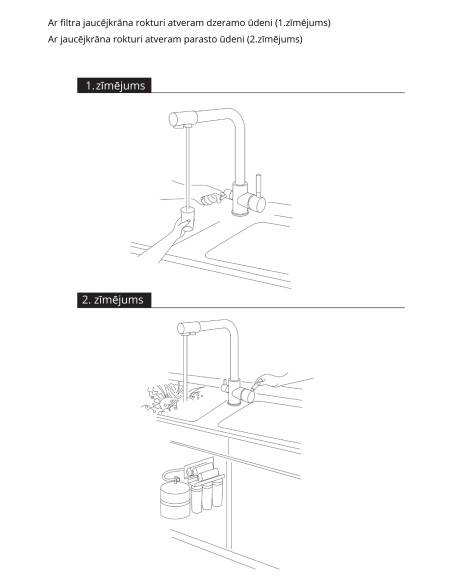 Ar filtra jaucējkrāna rokturi atveram dzeramo ūdeni (1.zīmējums)
Ar jaucējkrāna rokturi atveram parasto ūdeni (2.zīmējums)

1. zīmējums

2. zīmējums