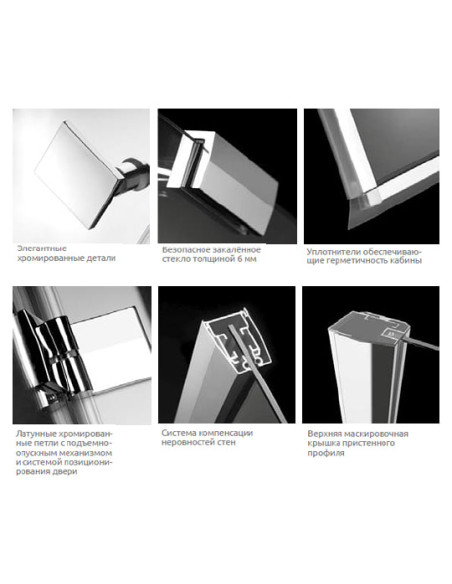 Элегантные хромированные детали

Безопасное закалённое стекло толщиной 6 мм

Уплотнители обеспечивающие герметичность кабины

Латунные хромированные петли с подъемно-опускным механизмом и системой позиционирования двери

Система компенсации неровностей стен

Верхняя маскировочная крышка пристенного профиля