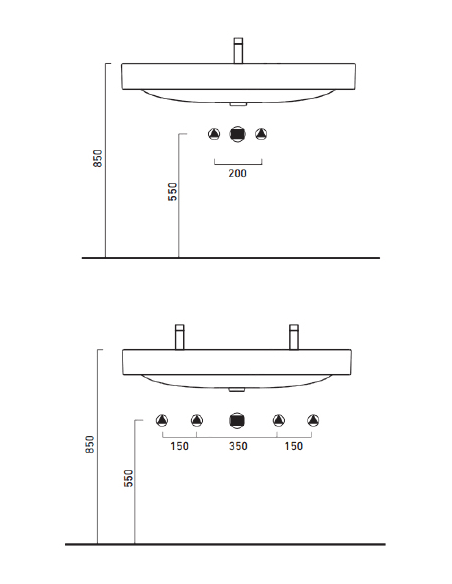 850
550
200
850
550
150
350
150