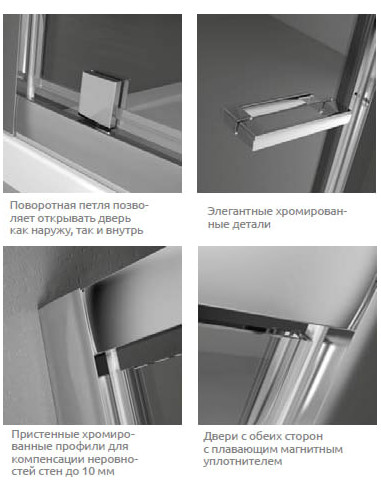 Поворотная петля позволяет открывать дверь как наружу, так и внутрь

Элегантные хромированные детали

Пристенные хромированные профили для компенсации неровностей стен до 10 мм

Двери с обеих сторон с плавающим магнитным уплотнителем