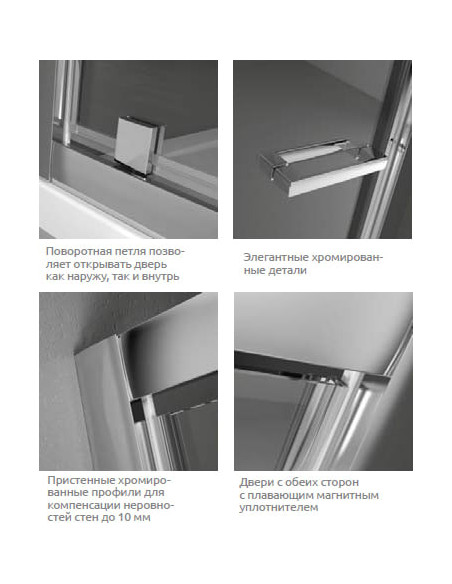 Поворотная петля позволяет открывать дверь как наружу, так и внутрь

Элегантные хромированные детали

Пристенные хромированные профили для компенсации неровностей стен до 10 мм

Двери с обеих сторон с плавающим магнитным уплотнителем