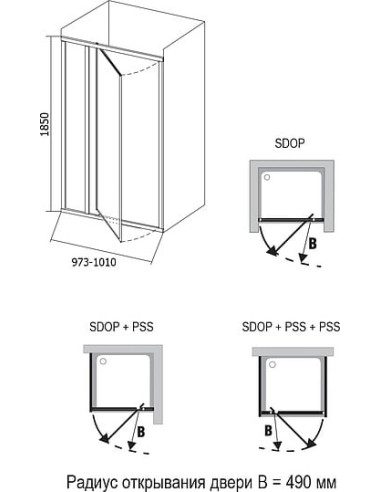 1850

973-1010

SDOP

B

SDOP + PSS

B

SDOP + PSS + PSS

B

Радиус открывания двери B = 490 мм