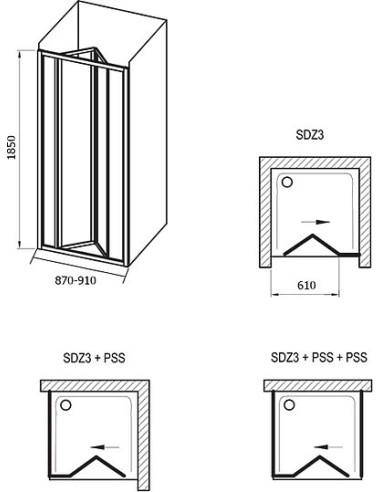 1850

870-910

SDZ3

610

SDZ3 + PSS

SDZ3 + PSS + PSS