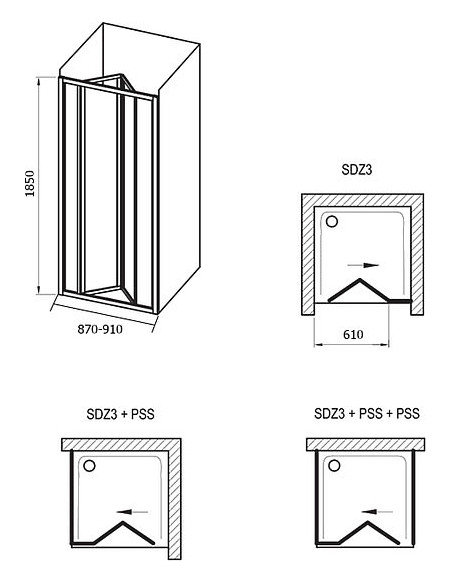 1850

870-910

SDZ3

610

SDZ3 + PSS

SDZ3 + PSS + PSS