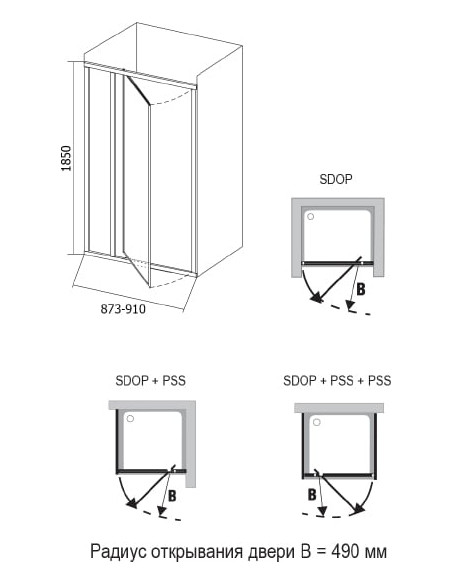 1850

873-910

SDOP

B

SDOP + PSS

B

SDOP + PSS + PSS

B

Радиус открывания двери B = 490 мм