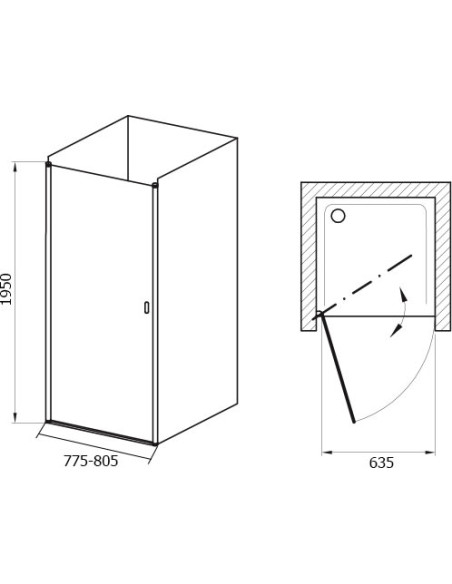 1950

775-805

635