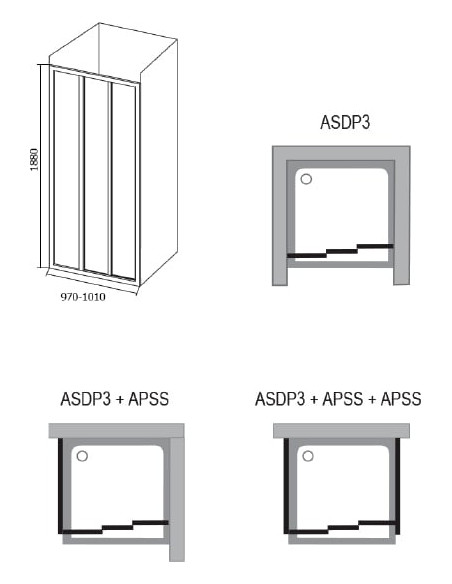 1880

970-1010

ASDP3

ASDP3 + APSS

ASDP3 + APSS + APSS