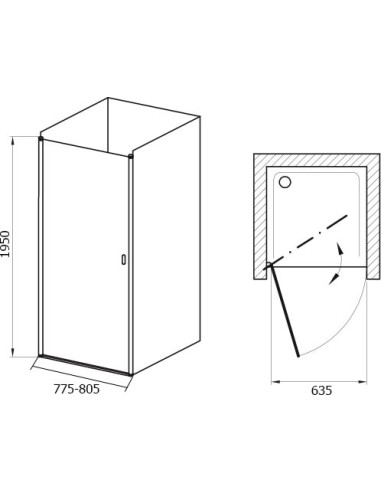 1950

775-805

635