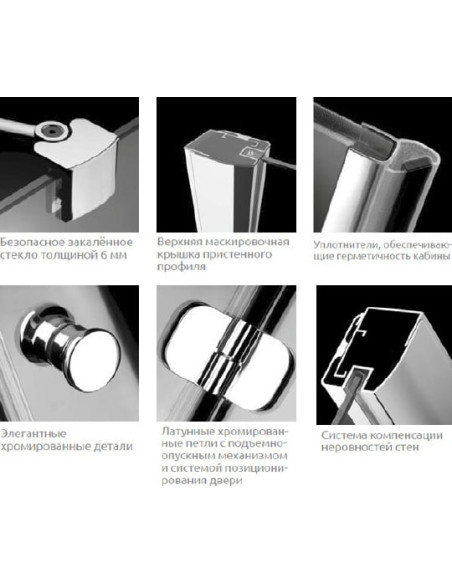 Безопасное закалённое стекло толщиной 6 мм

Верхняя маскировочная крышка пристенного профиля

Уплотнители, обеспечивающие герметичность кабины

Элегантные хромированные детали

Латунные хромированные петли с подъемно-опускным механизмом и системой позиционирования двери

Система компенсации неровностей стен