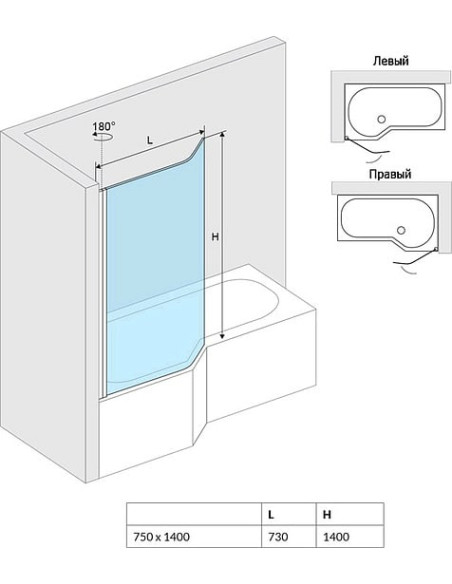 180°

L

H

Левый

Правый

| | L | H |
|---|---|---|
| 750 x 1400 | 730 | 1400 |