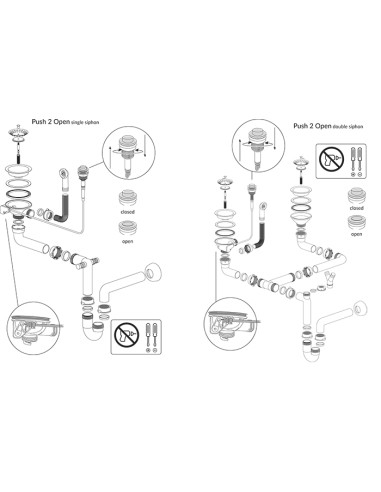 Push 2 Open single siphon

closed

open

Push 2 Open double siphon

closed

open