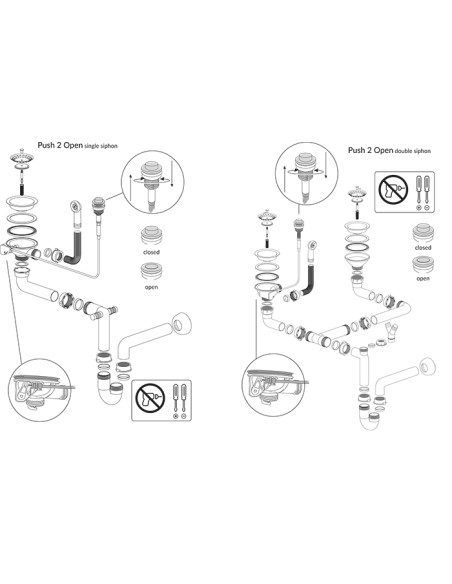 Push 2 Open single siphon

closed

open

Push 2 Open double siphon

closed

open