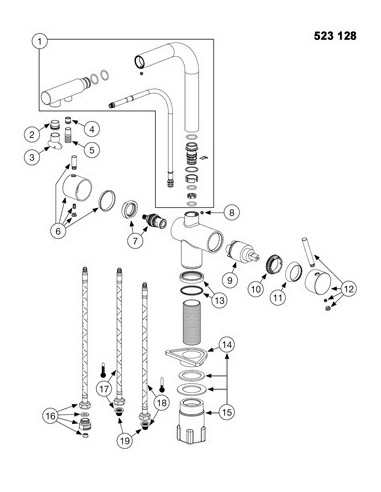 523 128

1
2
4
3
5
6
7
8
9
10
11
12
13
14
15
16
17
18
19