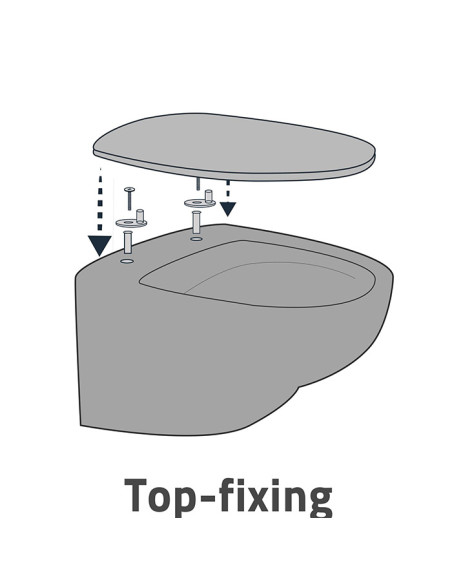 Top-fixing