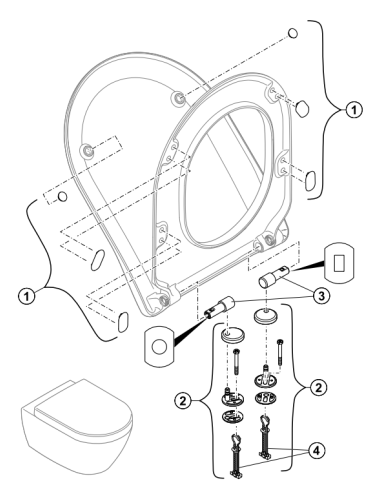 1
1
3
2
2
4