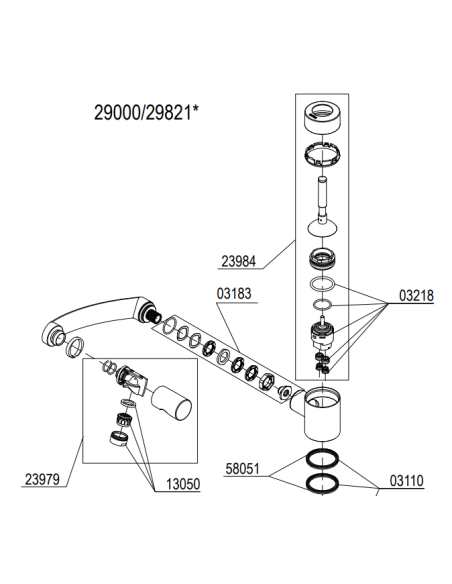 29000/29821*

23984

03183

03218

23979

13050

58051

03110