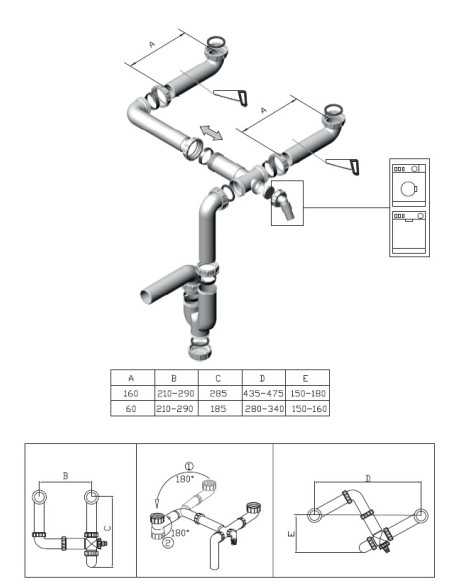 A

A

| A | B | C | D | E |
|---|---|---|---|---|
| 160 | 210-290 | 285 | 435-475 | 150-180 |
| 60 | 210-290 | 185 | 280-340 | 150-160 |

B

C

①

180°

180°

②

D

E