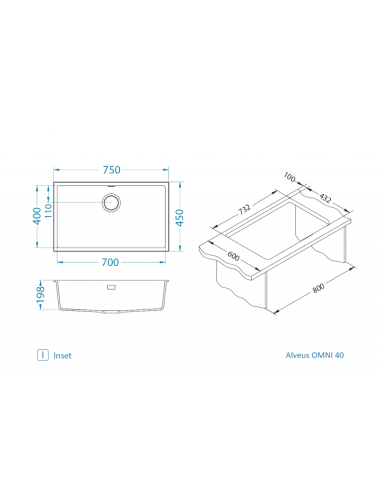 750
400
110
450
700
198
100
432
732
600
800
I Inset
Alveus OMNI 40