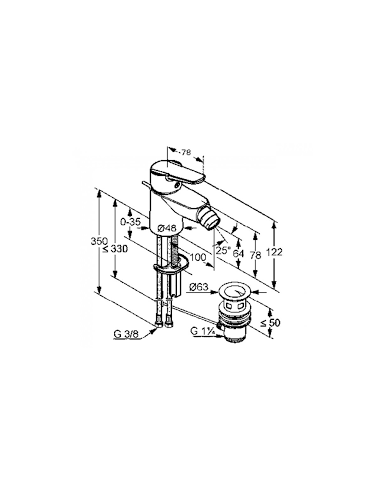 78

0-35

Ø48

350

≤ 330

100

25°

64

78

122

Ø63

≤ 50

G 3/8

G 1¼