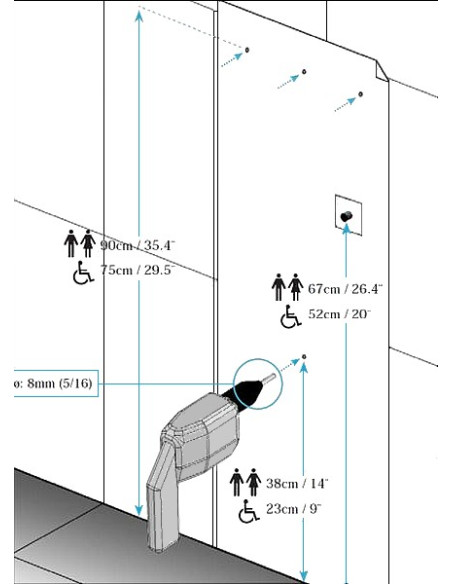 90cm / 35.4"
75cm / 29.5"

67cm / 26.4"
52cm / 20"

ø: 8mm (5/16)

38cm / 14"
23cm / 9"