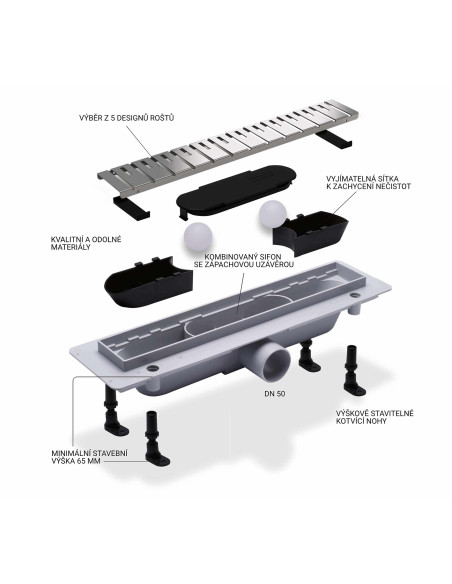 VÝBĚR Z 5 DESIGNŮ ROŠTŮ

VYJÍMATELNÁ SÍTKA K ZACHYCENÍ NEČISTOT

KVALITNÍ A ODOLNÉ MATERIÁLY

KOMBINOVANÝ SIFON SE ZÁPACHOVOU UZÁVĚROU

DN 50

VÝŠKOVĚ STAVITELNÉ KOTVÍCÍ NOHY

MINIMÁLNÍ STAVEBNÍ VÝŠKA 65 MM