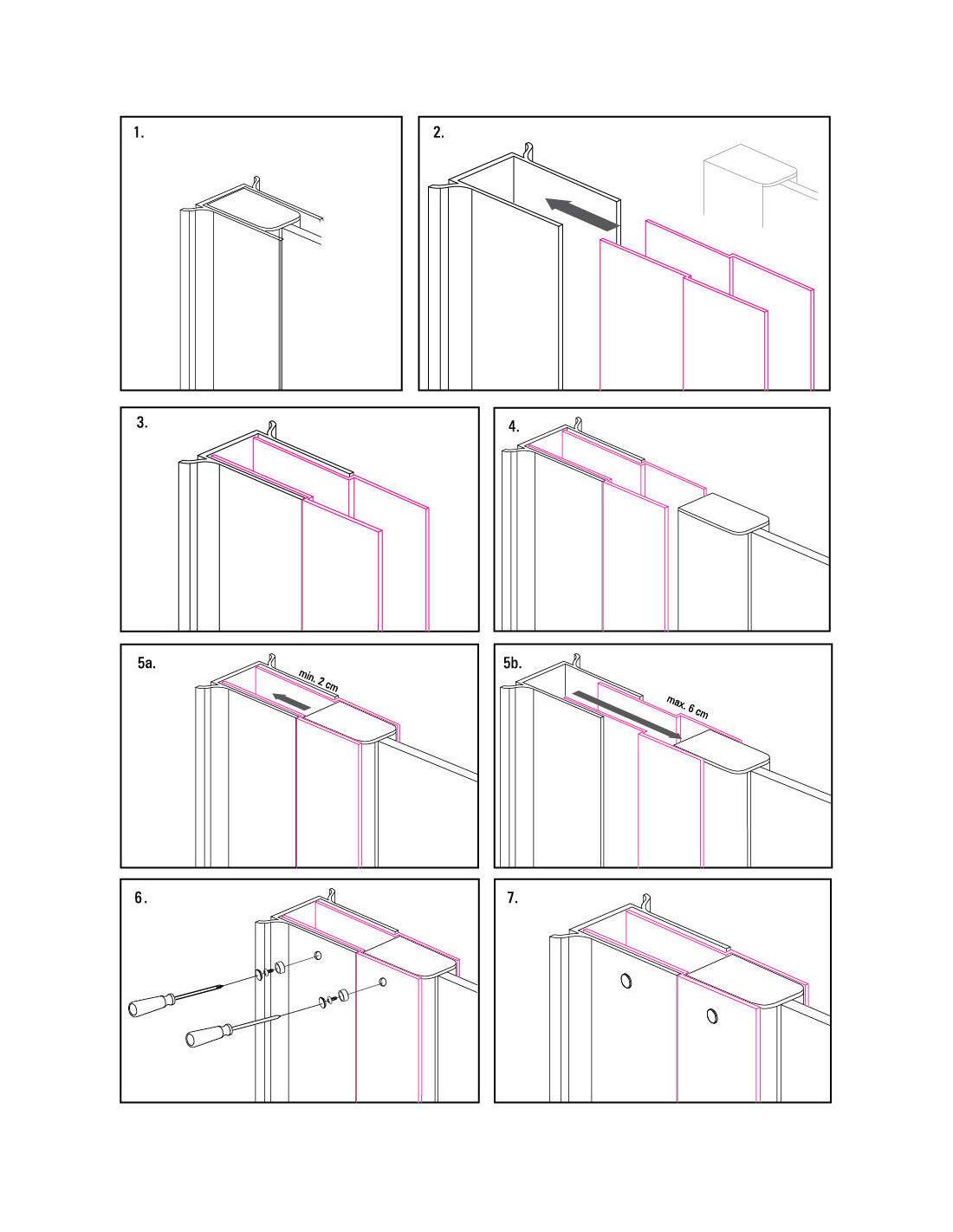 1.

2.

3.

4.

5a.

min. 2 cm

5b.

max. 6 cm

6.

7.