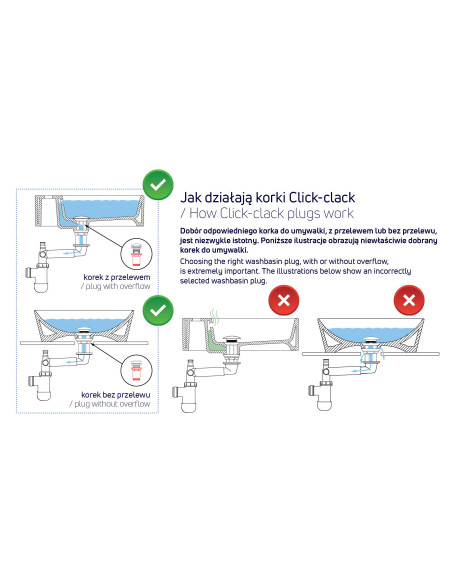 Jak działają korki Click-clack
/ How Click-clack plugs work

Dobór odpowiedniego korka do umywalki, z przelewem lub bez przelewu, jest niezwykle istotny. Poniższe ilustracje obrazują niewłaściwie dobrany korek do umywalki.

Choosing the right washbasin plug, with or without overflow, is extremely important. The illustrations below show an incorrectly selected washbasin plug.

korek z przelewem
/ plug with overflow

korek bez przelewu
/ plug without overflow