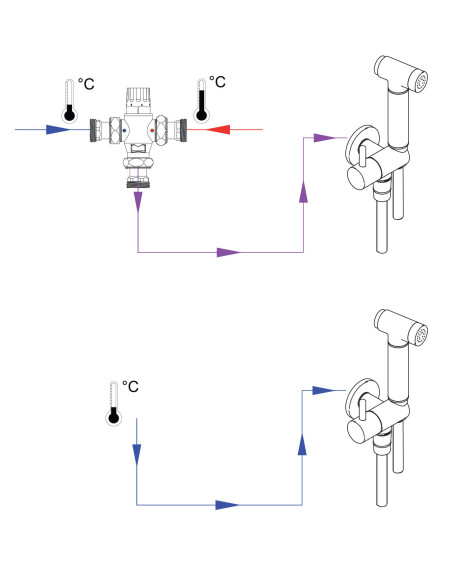 °C
°C
°C