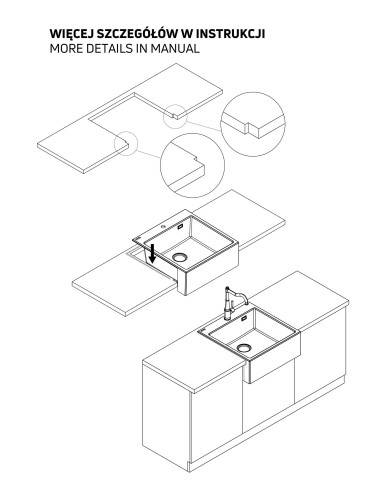 WIĘCEJ SZCZEGÓŁÓW W INSTRUKCJI
MORE DETAILS IN MANUAL