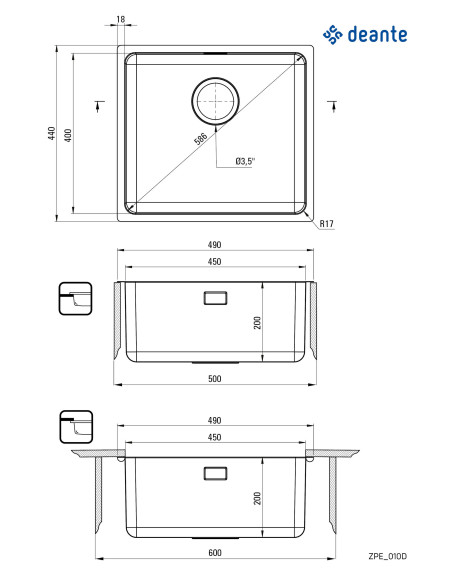 18

deante

440
400

586

Ø3,5"

R17

490
450

200

500

490
450

200

600

ZPE_010D