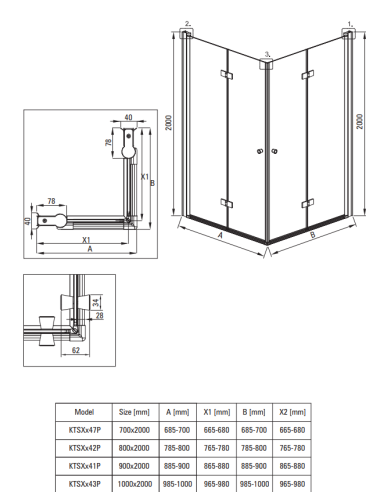 2. 1. 3.

2000 2000

A B

40 78 X1 B 78 40 X1 A

34 28 62

| Model | Size [mm] | A [mm] | X1 [mm] | B [mm] | X2 [mm] |
|---|---|---|---|---|---|
| KTSXx47P | 700x2000 | 685-700 | 665-680 | 685-700 | 665-680 |
| KTSXx42P | 800x2000 | 785-800 | 765-780 | 785-800 | 765-780 |
| KTSXx41P | 900x2000 | 885-900 | 865-880 | 885-900 | 865-880 |
| KTSXx43P | 1000x2000 | 985-1000 | 965-980 | 985-1000 | 965-980 |