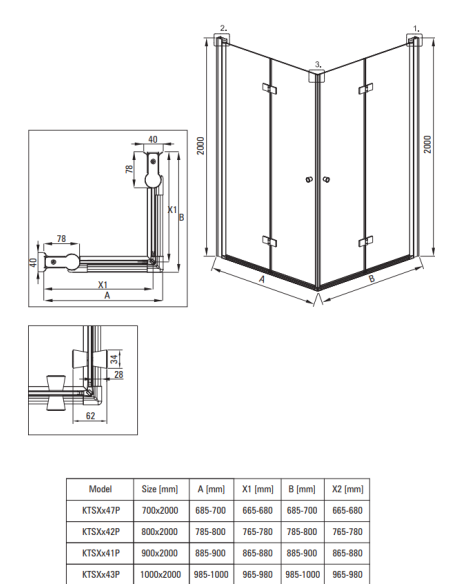 2.
1.
3.
2000
2000
A
B

40
78
X1
B
78
40
X1
A

34
28
62

| Model | Size [mm] | A [mm] | X1 [mm] | B [mm] | X2 [mm] |
|---|---|---|---|---|---|
| KTSXx47P | 700x2000 | 685-700 | 665-680 | 685-700 | 665-680 |
| KTSXx42P | 800x2000 | 785-800 | 765-780 | 785-800 | 765-780 |
| KTSXx41P | 900x2000 | 885-900 | 865-880 | 885-900 | 865-880 |
| KTSXx43P | 1000x2000 | 985-1000 | 965-980 | 985-1000 | 965-980 |